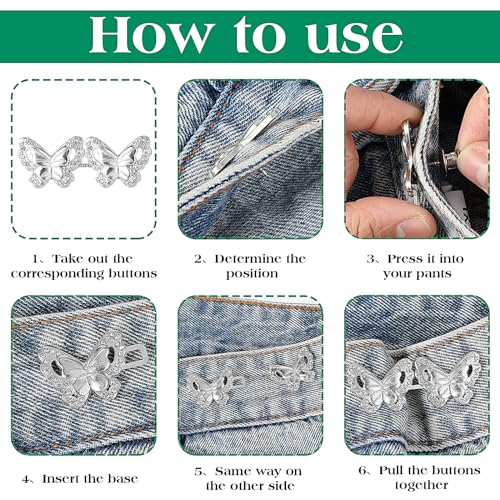 How to use

1、Take out the corresponding buttons

2、Determine the position

3、Press it into your pants

4、Insert the base

5、Same way on the other side

6、Pull the buttons together