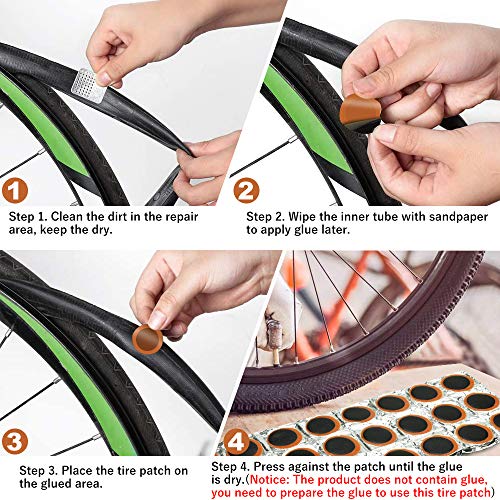 1

Step 1. Clean the dirt in the repair area, keep the dry.

2

Step 2. Wipe the inner tube with sandpaper to apply glue later.

3

Step 3. Place the tire patch on the glued area.

4

Step 4. Press against the patch until the glue is dry.(Notice: The product does not contain glue, you need to prepare the glue to use this tire patch)