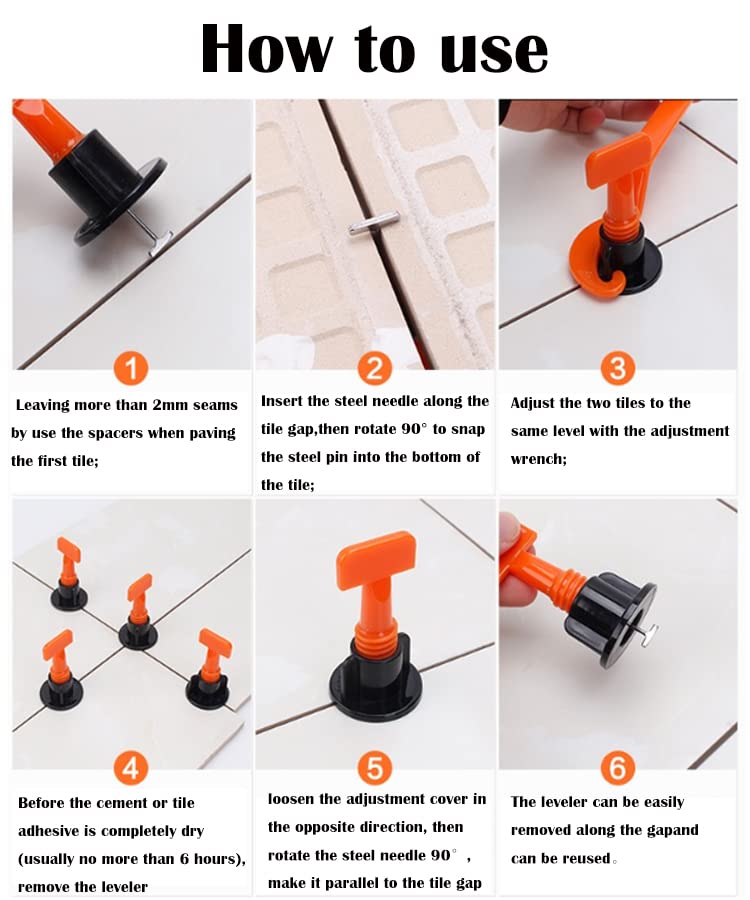 How to use

1

Leaving more than 2mm seams by use the spacers when paving the first tile;

2

Insert the steel needle along the tile gap,then rotate 90° to snap the steel pin into the bottom of the tile;

3

Adjust the two tiles to the same level with the adjustment wrench;

4

Before the cement or tile adhesive is completely dry (usually no more than 6 hours), remove the leveler

5

loosen the adjustment cover in the opposite direction, then rotate the steel needle 90° , make it parallel to the tile gap

6

The leveler can be easily removed along the gapand can be reused。