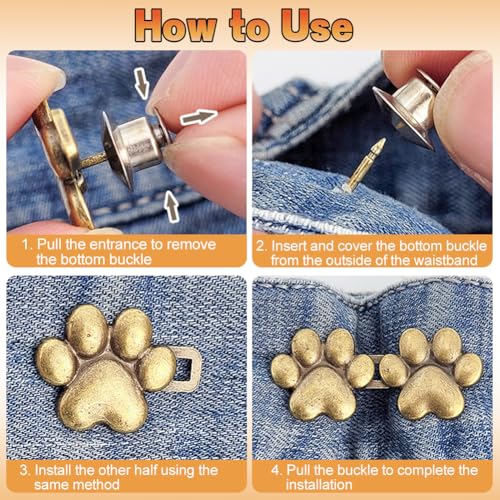 How to Use

1. Pull the entrance to remove the bottom buckle

2. Insert and cover the bottom buckle from the outside of the waistband

3. Install the other half using the same method

4. Pull the buckle to complete the installation