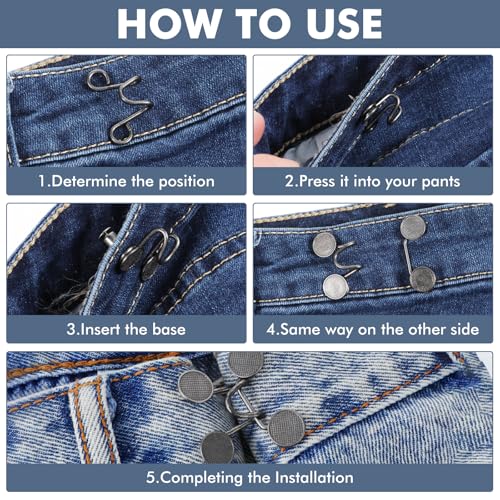 HOW TO USE

1.Determine the position

2.Press it into your pants

3.Insert the base

4.Same way on the other side

5.Completing the Installation