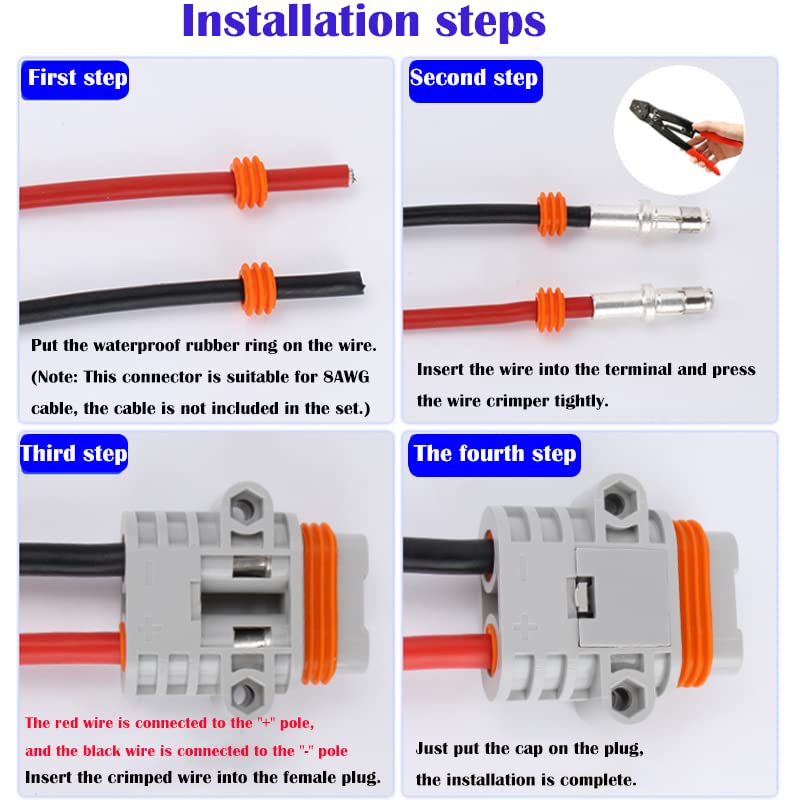 Installation steps

First step

Put the waterproof rubber ring on the wire. (Note: This connector is suitable for 8AWG cable, the cable is not included in the set.)

Second step

Insert the wire into the terminal and press the wire crimper tightly.

Third step

The red wire is connected to the "+" pole, and the black wire is connected to the "-" pole

Insert the crimped wire into the female plug.

The fourth step

Just put the cap on the plug, the installation is complete.