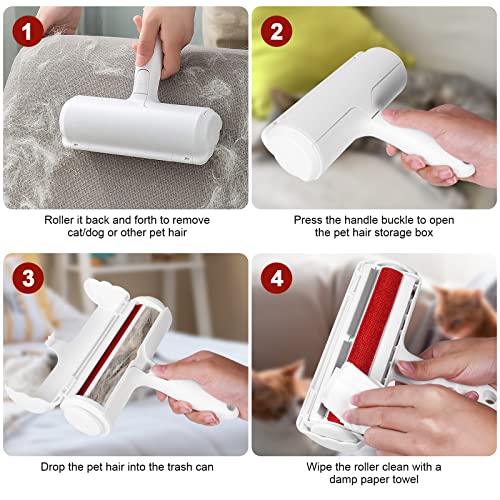 1

Roller it back and forth to remove cat/dog or other pet hair

2

Press the handle buckle to open the pet hair storage box

3

Drop the pet hair into the trash can

4

Wipe the roller clean with a damp paper towel