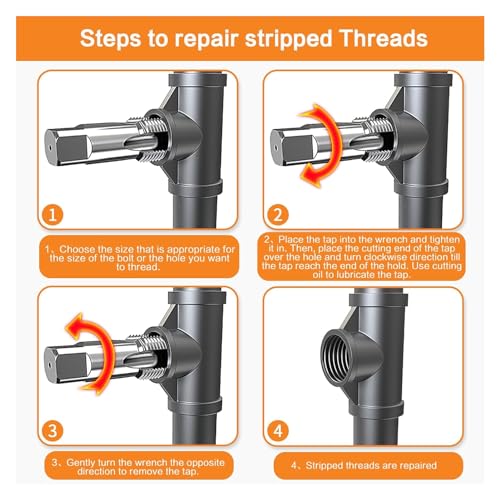 Steps to repair stripped Threads

1

1、Choose the size that is appropriate for the size of the bolt or the hole you want to thread.

2

2、Place the tap into the wrench and tighten it in. Then, place the cutting end of the tap over the hole and turn clockwise direction till the tap reach the end of the hold. Use cutting oil to lubricate the tap.

3

3、Gently turn the wrench the opposite direction to remove the tap.

4

4、Stripped threads are repaired