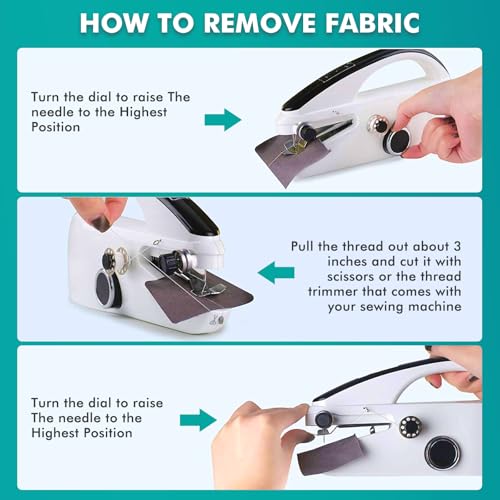 HOW TO REMOVE FABRIC

Turn the dial to raise The needle to the Highest Position

Pull the thread out about 3 inches and cut it with scissors or the thread trimmer that comes with your sewing machine

Turn the dial to raise The needle to the Highest Position