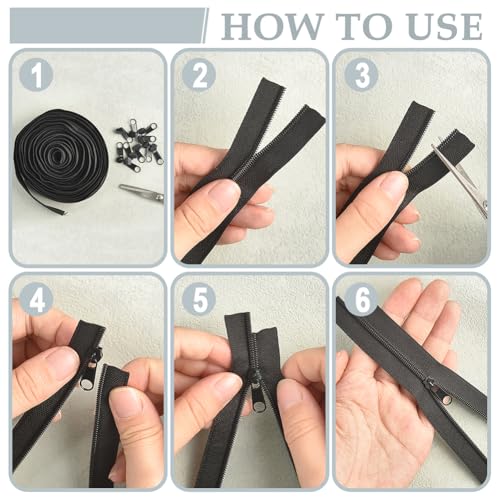 HOW TO USE

1

2

3

4

5

6