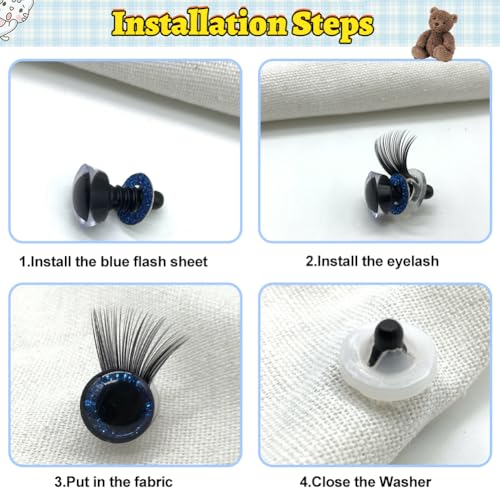 Installation Steps

1.Install the blue flash sheet

2.Install the eyelash

3.Put in the fabric

4.Close the Washer