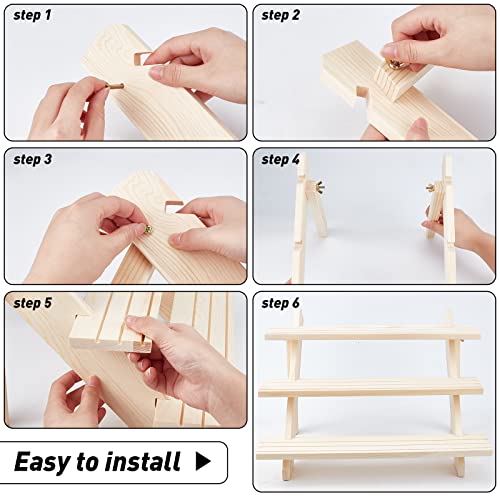 step 1

step 2

step 3

step 4

step 5

step 6

Easy to install ▶