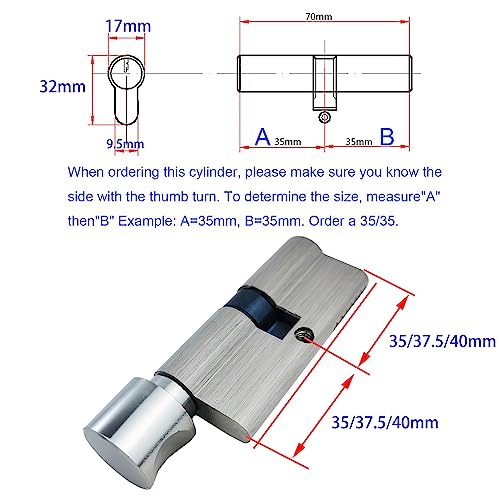 17mm

32mm

9.5mm

70mm

A 35mm

35mm B

When ordering this cylinder, please make sure you know the side with the thumb turn. To determine the size, measure"A" then"B" Example: A=35mm, B=35mm. Order a 35/35.

35/37.5/40mm

35/37.5/40mm