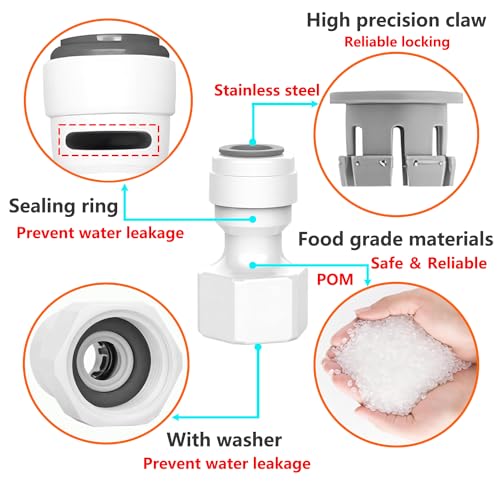 High precision claw
Reliable locking

Stainless steel

Sealing ring
Prevent water leakage

Food grade materials
Safe & Reliable
POM

With washer
Prevent water leakage