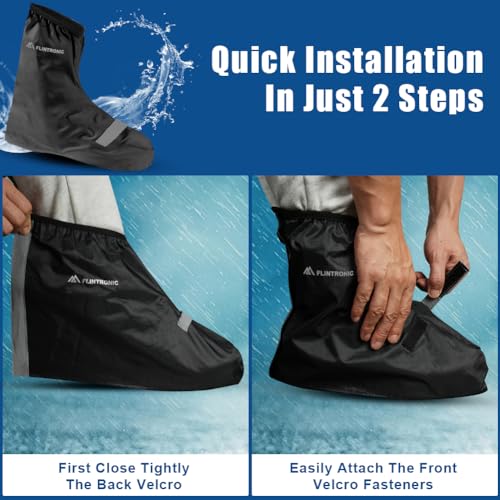 FLINTRONIC

Quick Installation In Just 2 Steps

FLINTRONIC

FLINTRONIC

First Close Tightly The Back Velcro

Easily Attach The Front Velcro Fasteners