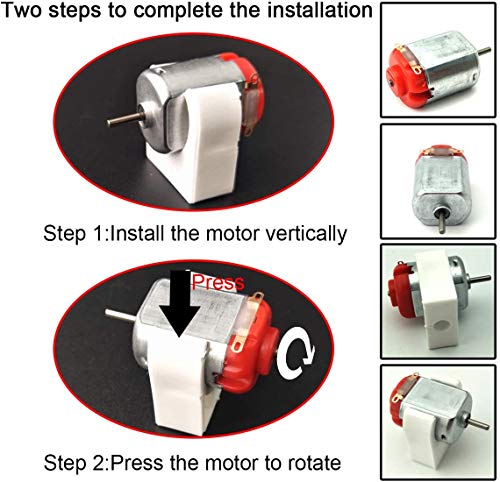 Two steps to complete the installation

Step 1:Install the motor vertically

Press

Step 2:Press the motor to rotate