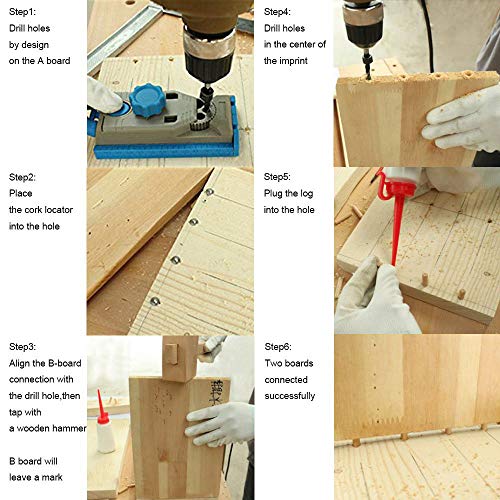 Step1:
Drill holes
by design
on the A board

Step2:
Place
the cork locator
into the hole

Step3:
Align the B-board
connection with
the drill hole,then
tap with
a wooden hammer

B board will
leave a mark

Step4:
Drill holes
in the center of
the imprint

Step5:
Plug the log
into the hole

Step6:
Two boards
connected
successfully