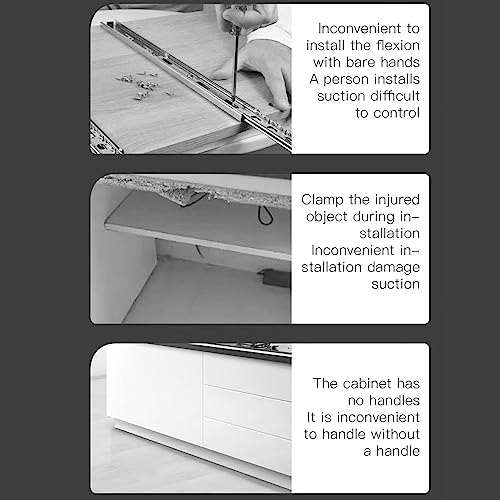 Inconvenient to install the flexion with bare hands A person installs suction difficult to control

Clamp the injured object during installation Inconvenient installation damage suction

The cabinet has no handles It is inconvenient to handle without a handle