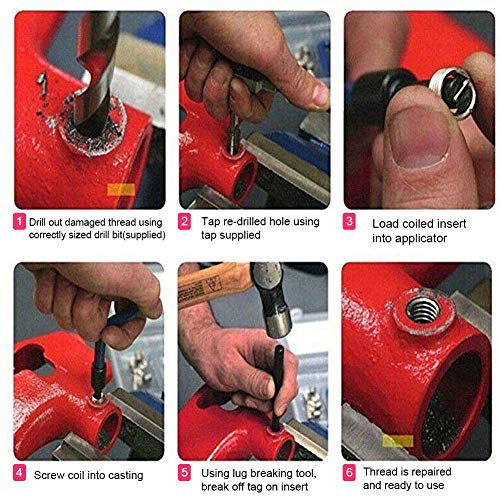 1 Drill out damaged thread using correctly sized drill bit(supplied)

2 Tap re-drilled hole using tap supplied

3 Load coiled insert into applicator

4 Screw coil into casting

5 Using lug breaking tool, break off tag on insert

6 Thread is repaired and ready to use