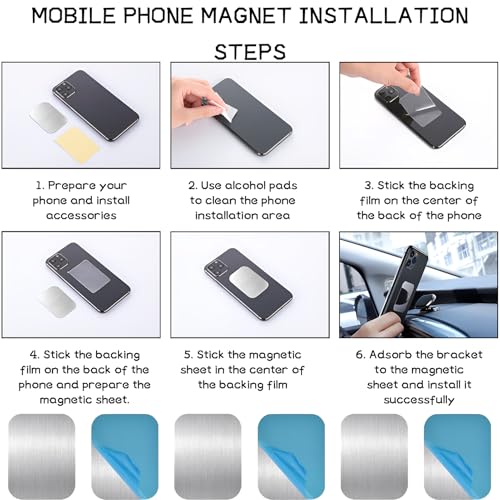 MOBILE PHONE MAGNET INSTALLATION STEPS

1. Prepare your phone and install accessories

2. Use alcohol pads to clean the phone installation area

3. Stick the backing film on the center of the back of the phone

4. Stick the backing film on the back of the phone and prepare the magnetic sheet.

5. Stick the magnetic sheet in the center of the backing film

6. Adsorb the bracket to the magnetic sheet and install it successfully