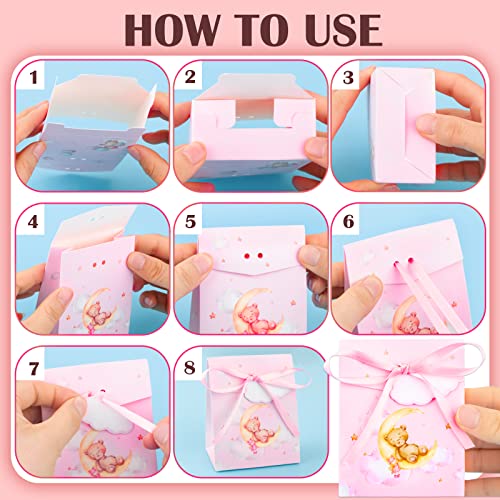 HOW TO USE

1

2

3

4

5

6

7

8