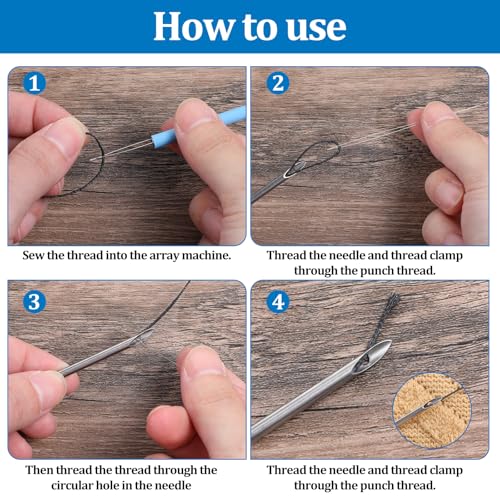 How to use

1

Sew the thread into the array machine.

2

Thread the needle and thread clamp through the punch thread.

3

Then thread the thread through the circular hole in the needle

4

Thread the needle and thread clamp through the punch thread.