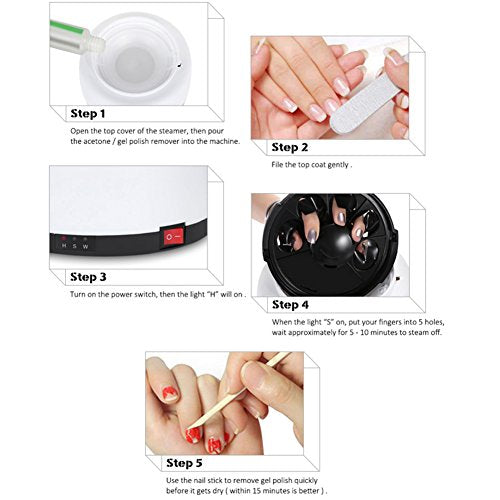 Step 1

Open the top cover of the steamer, then pour the acetone / gel polish remover into the machine.

Step 2

File the top coat gently .

H S W

Step 3

Turn on the power switch, then the light "H" will on .

Step 4

When the light "S" on, put your fingers into 5 holes, wait approximately for 5 - 10 minutes to steam off.

Step 5

Use the nail stick to remove gel polish quickly before it gets dry ( within 15 minutes is better ) .