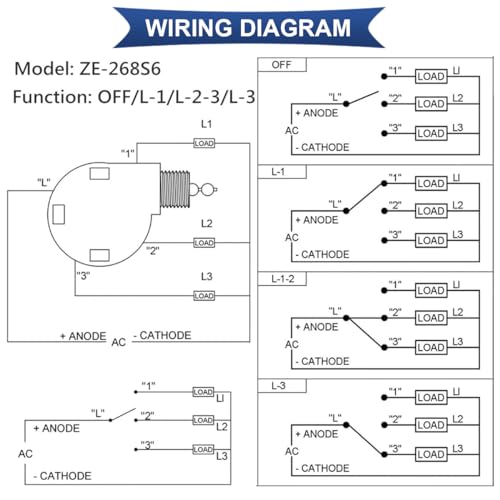 WIRING DIAGRAM

Model: ZE-268S6
Function: OFF/L-1/L-2-3/L-3

L1
"1"
LOAD
"L"
L2
LOAD
"2"
"3"
L3
LOAD
+ ANODE
AC
- CATHODE

"1"
LOAD
LI
"L"
"2"
LOAD
L2
+ ANODE
"3"
LOAD
L3
AC
- CATHODE

OFF
"1"
LOAD
LI
"L"
"2"
LOAD
L2
+ ANODE
AC
"3"
LOAD
L3
- CATHODE

L-1
"1"
LOAD
LI
"L"
"2"
LOAD
L2
+ ANODE
AC
"3"
LOAD
L3
- CATHODE

L-1-2
"1"
LOAD
LI
"L"
"2"
LOAD
L2
+ ANODE
AC
"3"
LOAD
L3
- CATHODE

L-3
"1"
LOAD
LI
"L"
"2"
LOAD
L2
+ ANODE
AC
"3"
LOAD
L3
- CATHODE