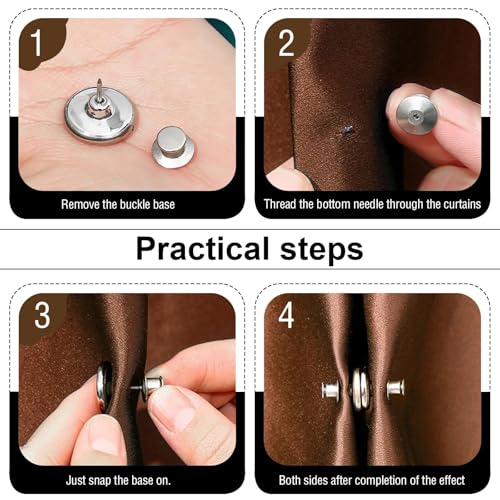 1

Remove the buckle base

2

Thread the bottom needle through the curtains

Practical steps

3

Just snap the base on.

4

Both sides after completion of the effect