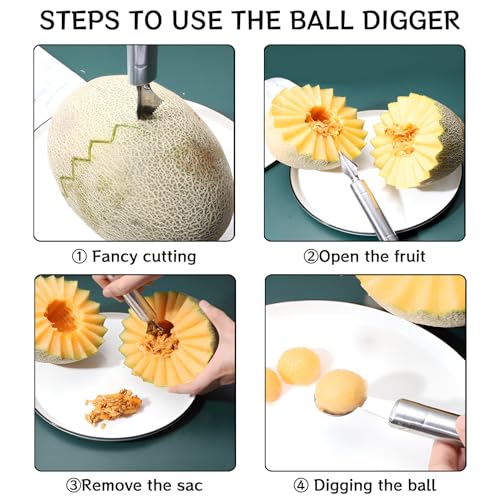 STEPS TO USE THE BALL DIGGER

① Fancy cutting

②Open the fruit

③Remove the sac

④ Digging the ball