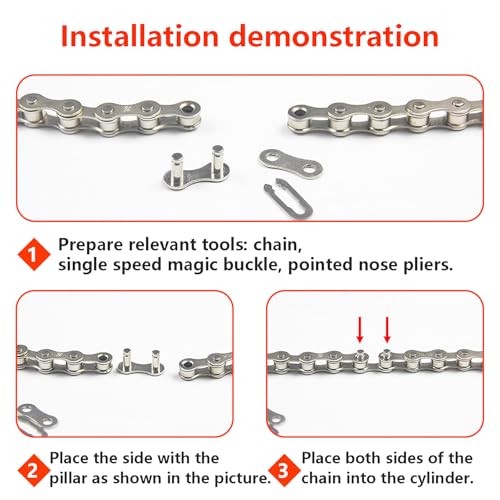 Installation demonstration

1 Prepare relevant tools: chain, single speed magic buckle, pointed nose pliers.

2 Place the side with the pillar as shown in the picture.

3 Place both sides of the chain into the cylinder.