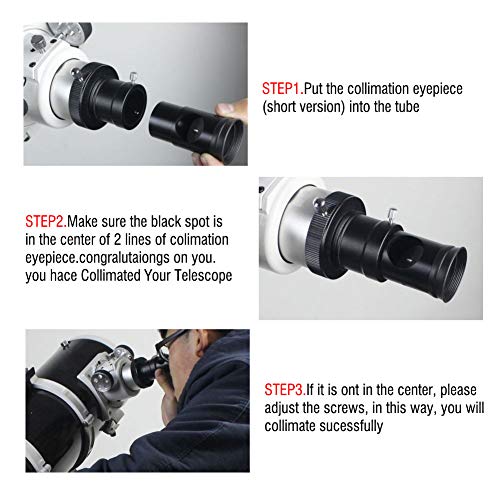 STEP1.Put the collimation eyepiece (short version) into the tube

STEP2.Make sure the black spot is in the center of 2 lines of colimation eyepiece.congralutaiongs on you. you hace Collimated Your Telescope

STEP3.If it is ont in the center, please adjust the screws, in this way, you will collimate sucessfully