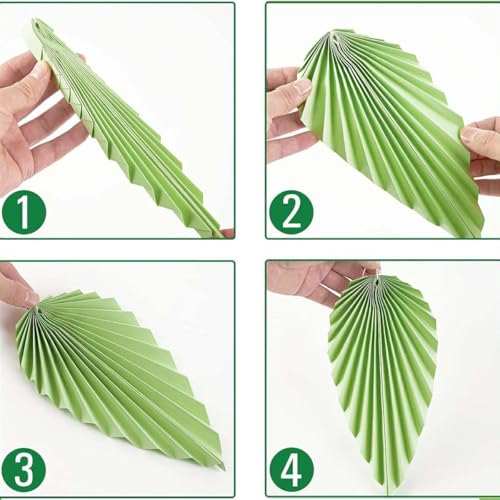 1

2

3

4