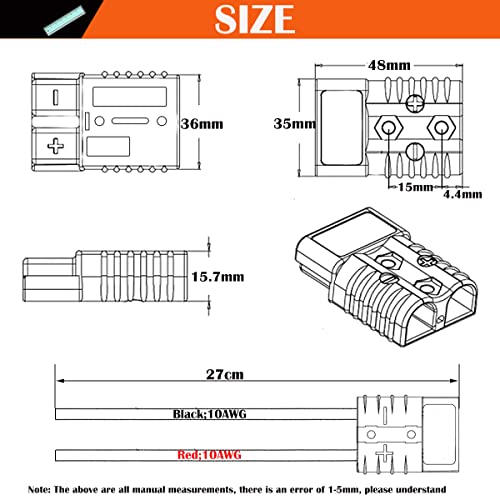 SIZE

36mm

48mm

35mm

15mm

4.4mm

15.7mm

27cm

Black;10AWG

Red;10AWG

Note: The above are all manual measurements, there is an error of 1-5mm, please understand