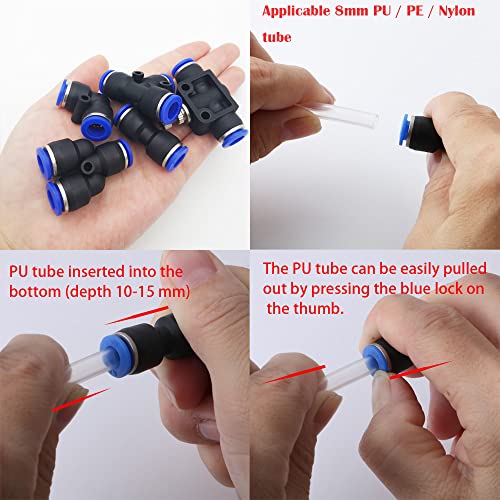 Applicable 8mm PU / PE / Nylon tube

PU tube inserted into the bottom (depth 10-15 mm)

The PU tube can be easily pulled out by pressing the blue lock on the thumb.