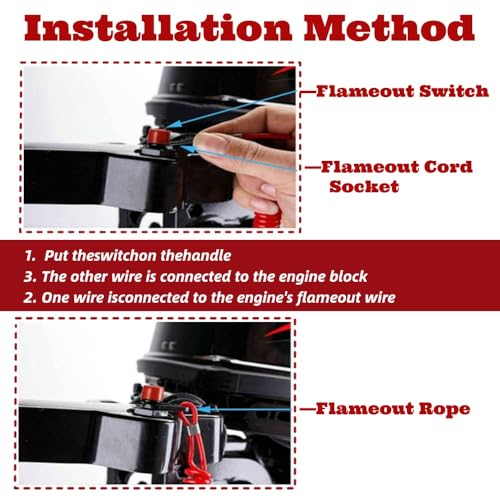 Installation Method

—Flameout Switch

—Flameout Cord Socket

1. Put theswitchon thehandle
3. The other wire is connected to the engine block
2. One wire isconnected to the engine's flameout wire

—Flameout Rope