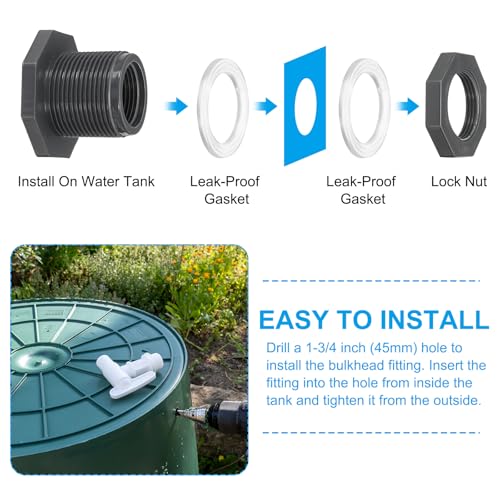 Install On Water Tank

Leak-Proof Gasket

Leak-Proof Gasket

Lock Nut

EASY TO INSTALL

Drill a 1-3/4 inch (45mm) hole to install the bulkhead fitting. Insert the fitting into the hole from inside the tank and tighten it from the outside.