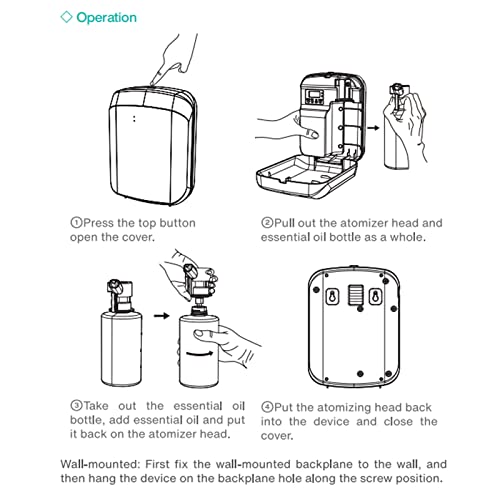 ◇ Operation

①Press the top button open the cover.

②Pull out the atomizer head and essential oil bottle as a whole.

③Take out the essential oil bottle, add essential oil and put it back on the atomizer head.

④Put the atomizing head back into the device and close the cover.

Wall-mounted: First fix the wall-mounted backplane to the wall, and then hang the device on the backplane hole along the screw position.