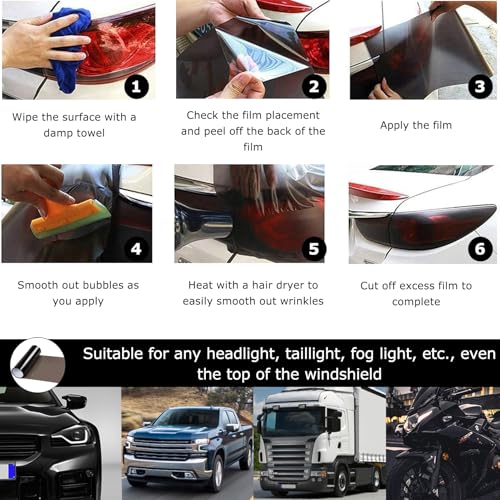 1

Wipe the surface with a damp towel

2

Check the film placement and peel off the back of the film

3

Apply the film

4

Smooth out bubbles as you apply

5

Heat with a hair dryer to easily smooth out wrinkles

6

Cut off excess film to complete

Suitable for any headlight, taillight, fog light, etc., even the top of the windshield