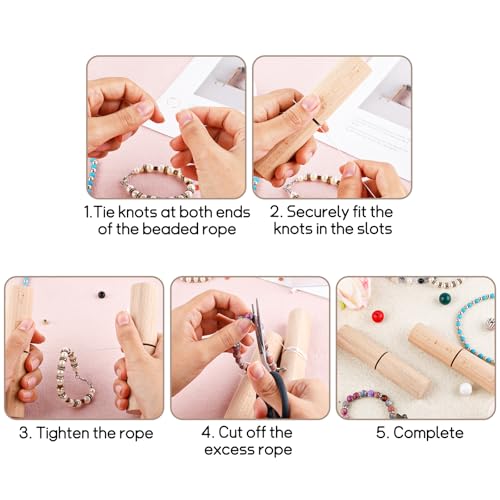 1.Tie knots at both ends of the beaded rope

2. Securely fit the knots in the slots

3. Tighten the rope

4. Cut off the excess rope

5. Complete