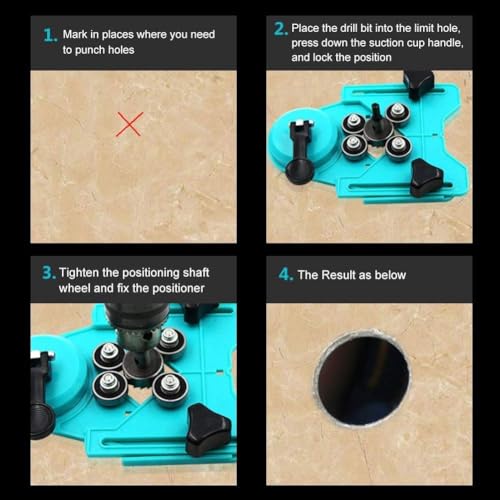 1. Mark in places where you need to punch holes

2. Place the drill bit into the limit hole, press down the suction cup handle, and lock the position

3. Tighten the positioning shaft wheel and fix the positioner

4. The Result as below