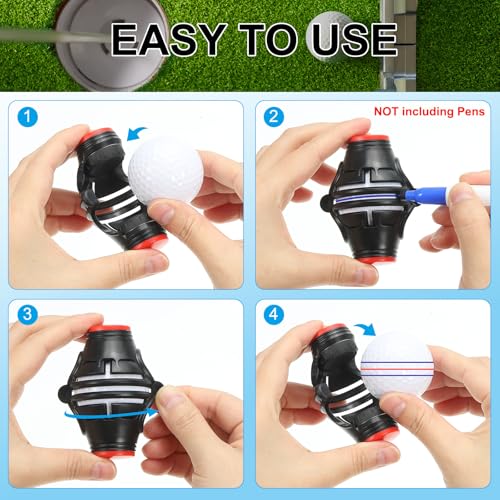 EASY TO USE

1

2

NOT including Pens

3

4