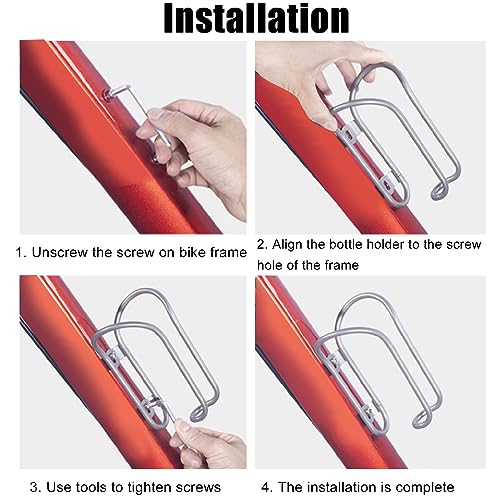 Installation

1. Unscrew the screw on bike frame

2. Align the bottle holder to the screw hole of the frame

3. Use tools to tighten screws

4. The installation is complete