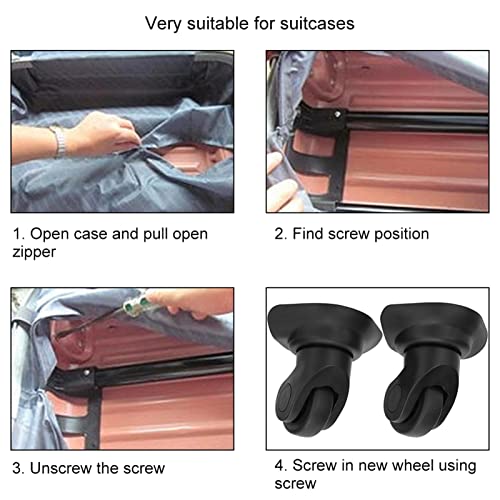 Very suitable for suitcases

1. Open case and pull open zipper

2. Find screw position

3. Unscrew the screw

4. Screw in new wheel using screw