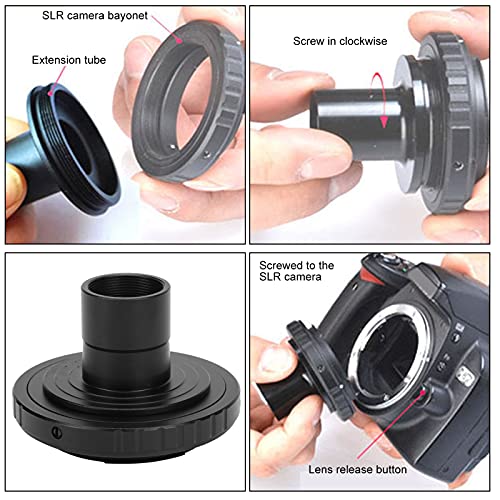 SLR camera bayonet

Extension tube

Screw in clockwise

Screwed to the SLR camera

Lens release button