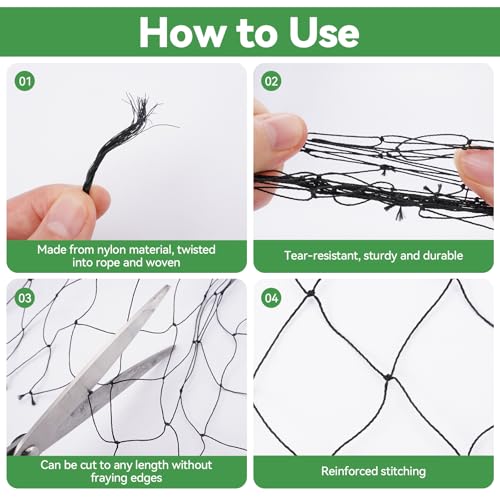 How to Use

01

Made from nylon material, twisted into rope and woven

02

Tear-resistant, sturdy and durable

03

Can be cut to any length without fraying edges

04

Reinforced stitching