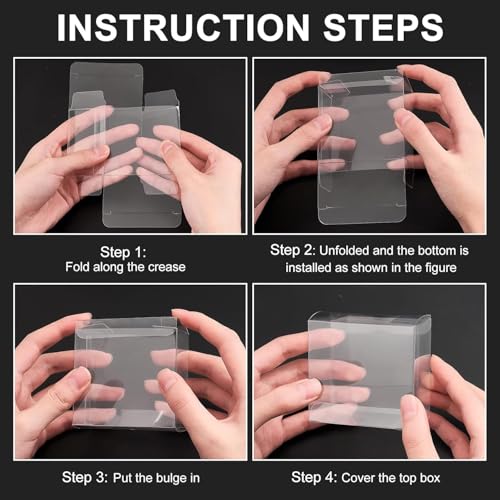 INSTRUCTION STEPS

Step 1:
Fold along the crease

Step 2: Unfolded and the bottom is installed as shown in the figure

Step 3: Put the bulge in

Step 4: Cover the top box