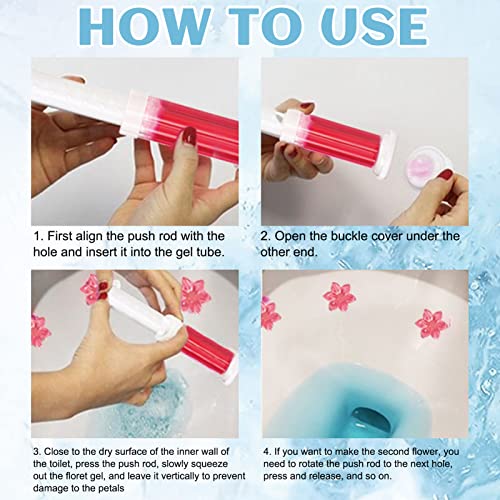 HOW TO USE

1. First align the push rod with the hole and insert it into the gel tube.

2. Open the buckle cover under the other end.

3. Close to the dry surface of the inner wall of the toilet, press the push rod, slowly squeeze out the floret gel, and leave it vertically to prevent damage to the petals

4. If you want to make the second flower, you need to rotate the push rod to the next hole, press and release, and so on.