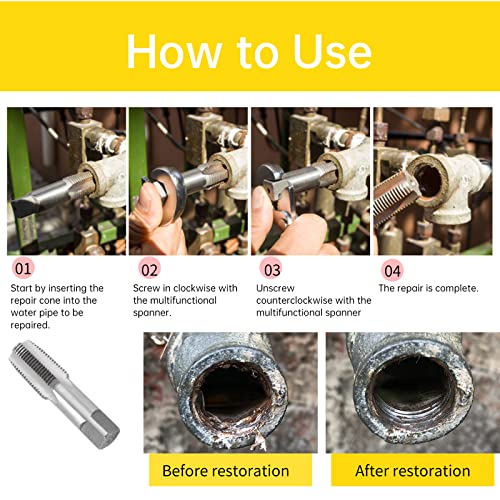 How to Use

01
Start by inserting the repair cone into the water pipe to be repaired.

02
Screw in clockwise with the multifunctional spanner.

03
Unscrew counterclockwise with the multifunctional spanner

04
The repair is complete.

Before restoration

After restoration