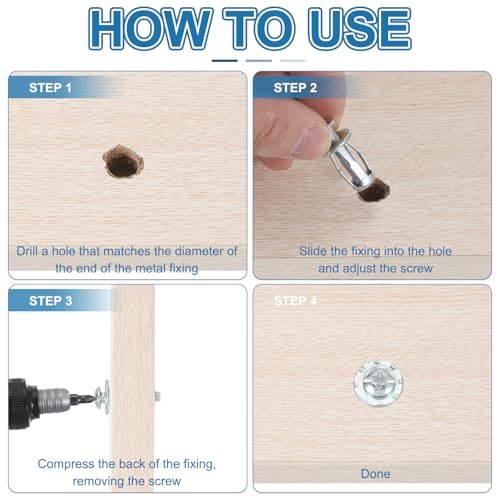 HOW TO USE

STEP 1

Drill a hole that matches the diameter of the end of the metal fixing

STEP 2

Slide the fixing into the hole and adjust the screw

STEP 3

Compress the back of the fixing, removing the screw

STEP 4

Done