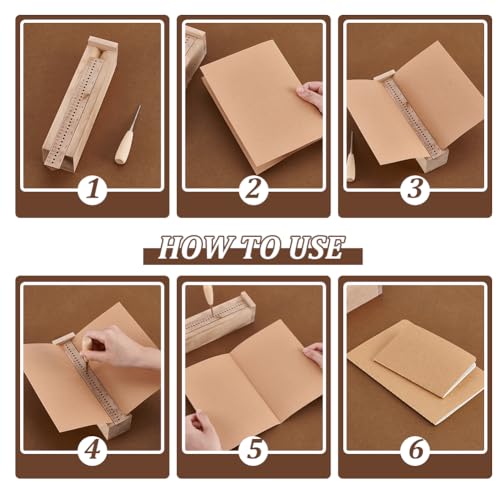 1

2

3

HOW TO USE

4

5

6