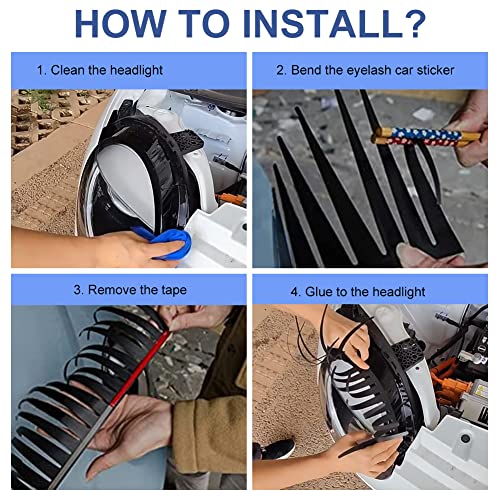 HOW TO INSTALL?

1. Clean the headlight

2. Bend the eyelash car sticker

3. Remove the tape

4. Glue to the headlight