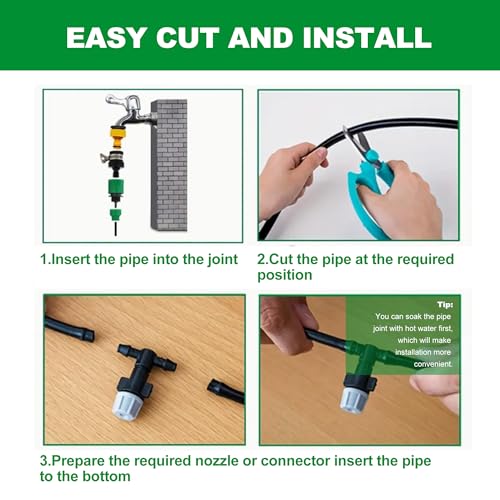 EASY CUT AND INSTALL

1.Insert the pipe into the joint

2.Cut the pipe at the required position

Tip:
You can soak the pipe joint with hot water first, which will make installation more convenient.

3.Prepare the required nozzle or connector insert the pipe to the bottom