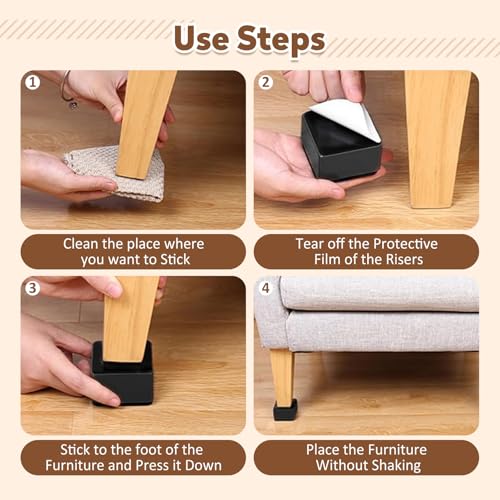 Use Steps

1

Clean the place where you want to Stick

2

Tear off the Protective Film of the Risers

3

Stick to the foot of the Furniture and Press it Down

4

Place the Furniture Without Shaking